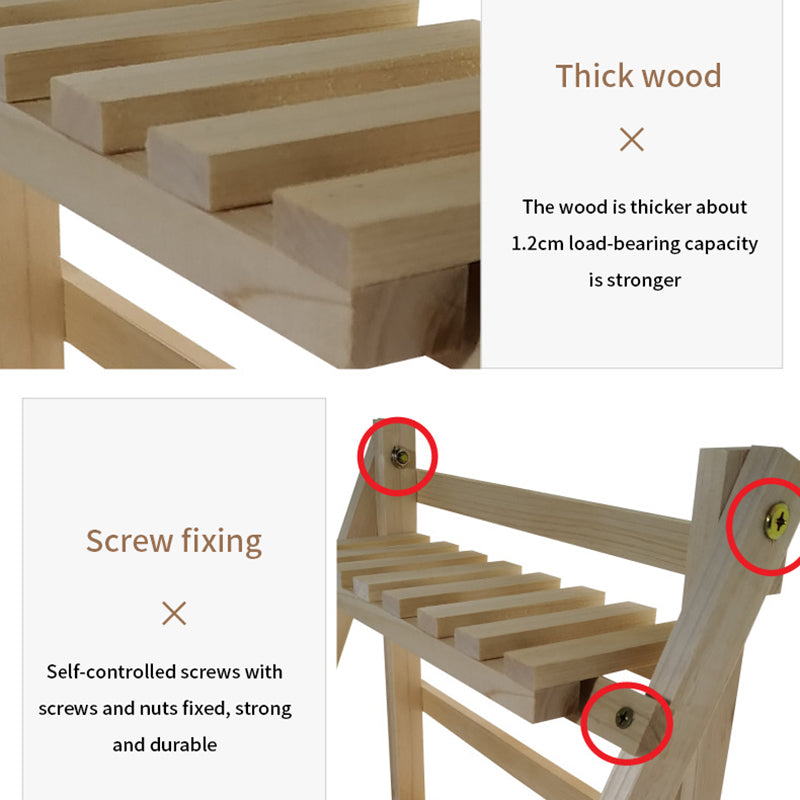 Thick wood

×

The wood is thicker about 1.2cm load-bearing capacity is stronger

Screw fixing

×

Self-controlled screws with screws and nuts fixed, strong and durable